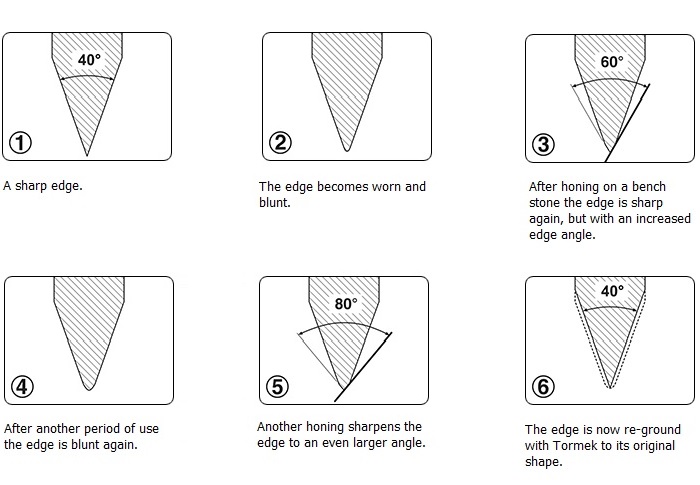 40°

①

A sharp edge.

②

The edge becomes worn and blunt.

60°

③

After honing on a bench stone the edge is sharp again, but with an increased edge angle.

④

After another period of use the edge is blunt again.

80°

⑤

Another honing sharpens the edge to an even larger angle.

40°

⑥

The edge is now re-ground with Tormek to its original shape.