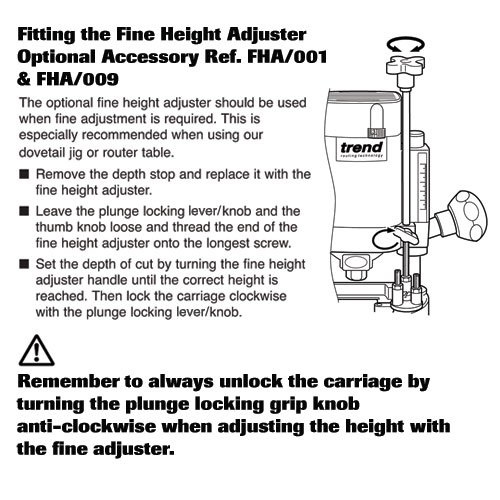 Fitting the Fine Height Adjuster Optional Accessory Ref. FHA/001 & FHA/009

The optional fine height adjuster should be used when fine adjustment is required. This is especially recommended when using our dovetail jig or router table.

■ Remove the depth stop and replace it with the fine height adjuster.

■ Leave the plunge locking lever/knob and the thumb knob loose and thread the end of the fine height adjuster onto the longest screw.

■ Set the depth of cut by turning the fine height adjuster handle until the correct height is reached. Then lock the carriage clockwise with the plunge locking lever/knob.

trend
routing technology

Remember to always unlock the carriage by turning the plunge locking grip knob anti-clockwise when adjusting the height with the fine adjuster.