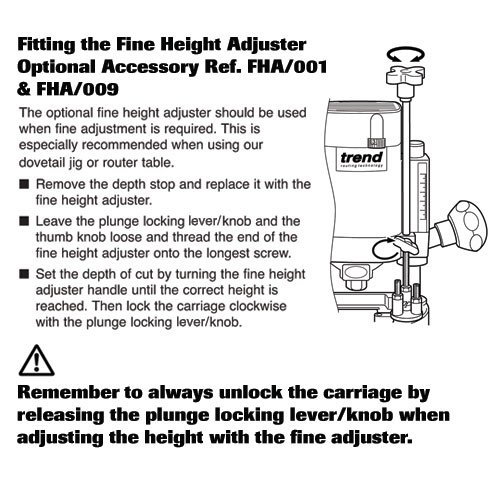 Fitting the Fine Height Adjuster Optional Accessory Ref. FHA/001 & FHA/009

The optional fine height adjuster should be used when fine adjustment is required. This is especially recommended when using our dovetail jig or router table.

■ Remove the depth stop and replace it with the fine height adjuster.

■ Leave the plunge locking lever/knob and the thumb knob loose and thread the end of the fine height adjuster onto the longest screw.

■ Set the depth of cut by turning the fine height adjuster handle until the correct height is reached. Then lock the carriage clockwise with the plunge locking lever/knob.

trend
routing technology

Remember to always unlock the carriage by releasing the plunge locking lever/knob when adjusting the height with the fine adjuster.