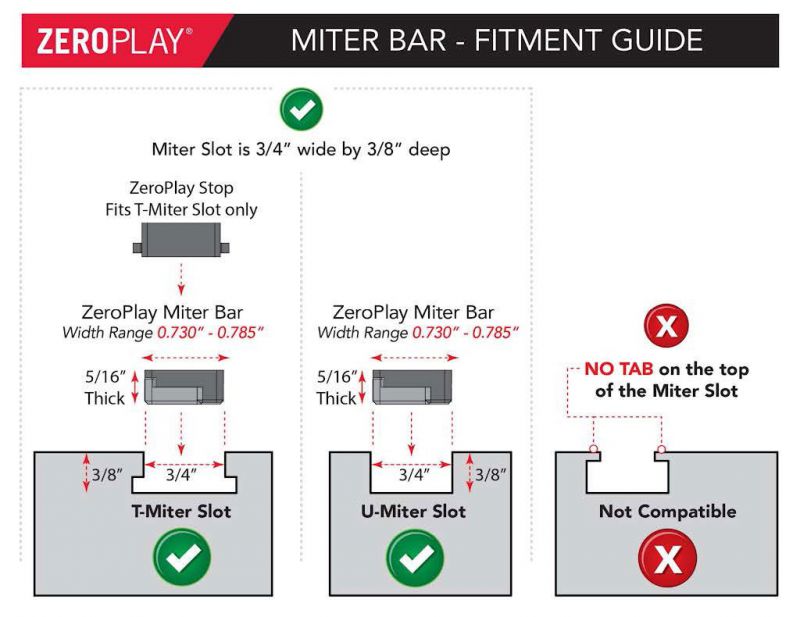 ZEROPLAY®

MITER BAR - FITMENT GUIDE

Miter Slot is 3/4" wide by 3/8" deep

ZeroPlay Stop
Fits T-Miter Slot only

ZeroPlay Miter Bar
Width Range 0.730" - 0.785"

5/16"
Thick

3/8"

3/4"

T-Miter Slot

ZeroPlay Miter Bar
Width Range 0.730" - 0.785"

5/16"
Thick

3/4"

3/8"

U-Miter Slot

X

NO TAB on the top of the Miter Slot

Not Compatible

X