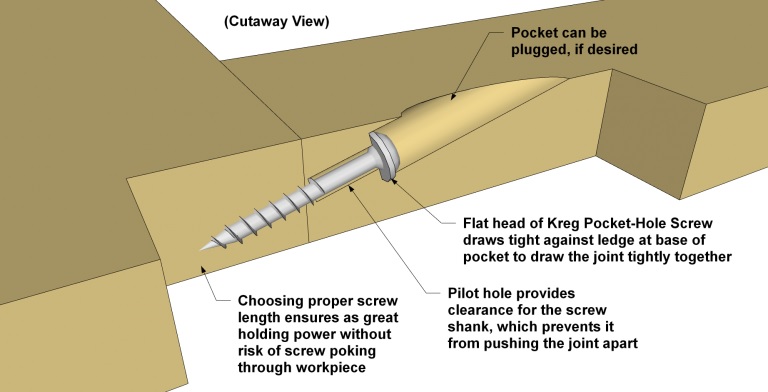 (Cutaway View)

Pocket can be plugged, if desired

Flat head of Kreg Pocket-Hole Screw draws tight against ledge at base of pocket to draw the joint tightly together

Pilot hole provides clearance for the screw shank, which prevents it from pushing the joint apart

Choosing proper screw length ensures as great holding power without risk of screw poking through workpiece