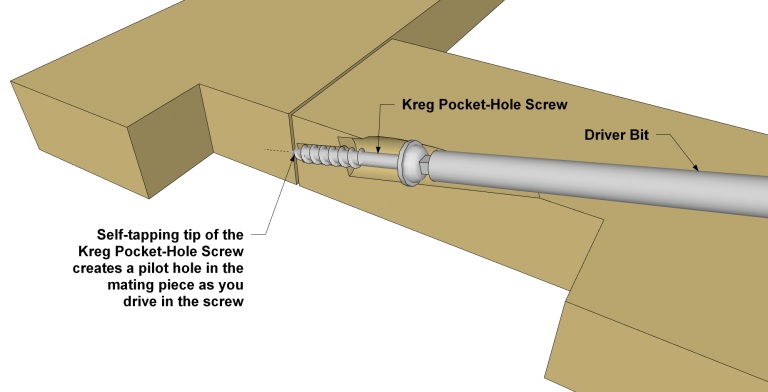 Kreg Pocket-Hole Screw

Driver Bit

Self-tapping tip of the Kreg Pocket-Hole Screw creates a pilot hole in the mating piece as you drive in the screw