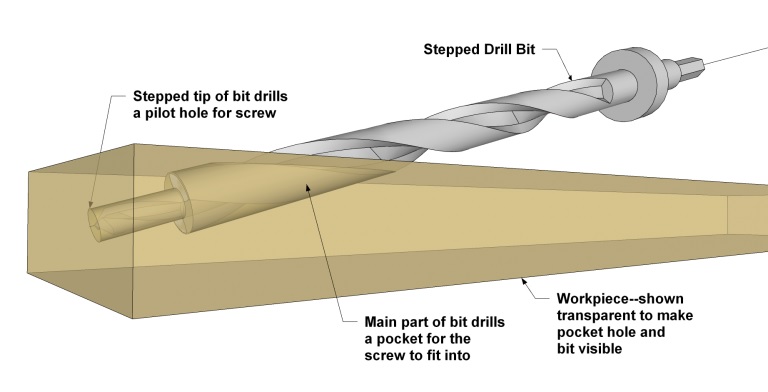 Stepped Drill Bit

Stepped tip of bit drills a pilot hole for screw

Main part of bit drills a pocket for the screw to fit into

Workpiece--shown transparent to make pocket hole and bit visible