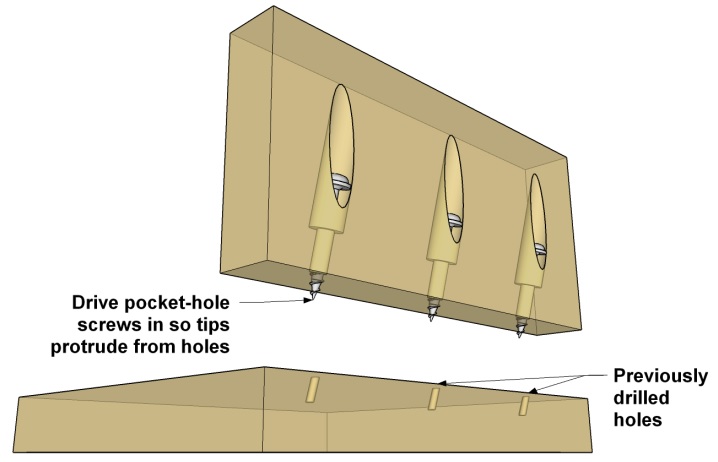 Drive pocket-hole screws in so tips protrude from holes

Previously drilled holes