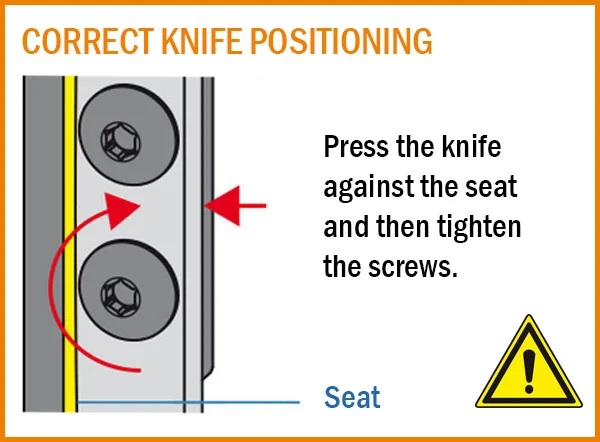 CORRECT KNIFE POSITIONING

Press the knife against the seat and then tighten the screws.

Seat