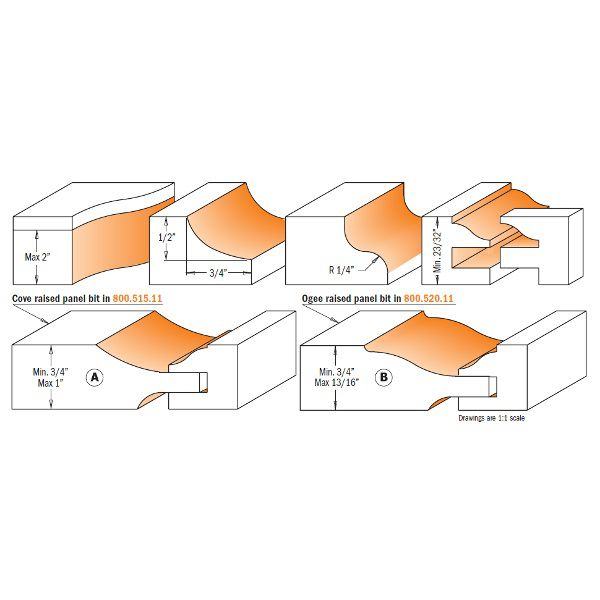 Max 2"

1/2"

3/4"

R 1/4"

Min. 23/32"

Cove raised panel bit in 800.515.11

Ogee raised panel bit in 800.520.11

Min. 3/4"
Max 1"

A

Min. 3/4"
Max 13/16"

B

Drawings are 1:1 scale