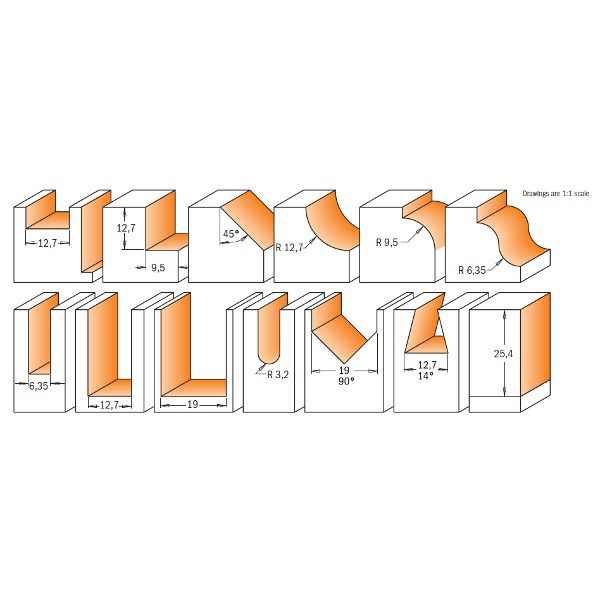 Drawings are 1:1 scale

12,7

12,7

9,5

45°

R 12,7

R 9,5

R 6,35

6,35

12,7

19

R 3,2

19
90°

12,7
14°

25,4