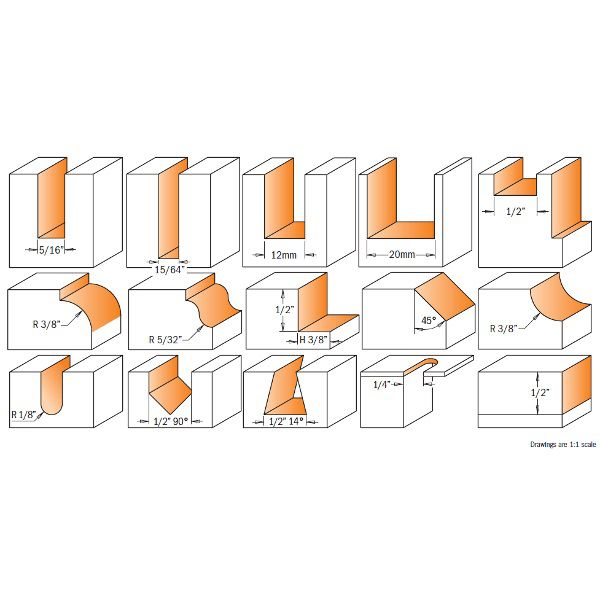 5/16"
15/64"
12mm
20mm
1/2"

R 3/8"
R 5/32"
1/2"
H 3/8"
45°
R 3/8"

R 1/8"
1/2" 90°
1/2" 14°
1/4"
1/2"

Drawings are 1:1 scale