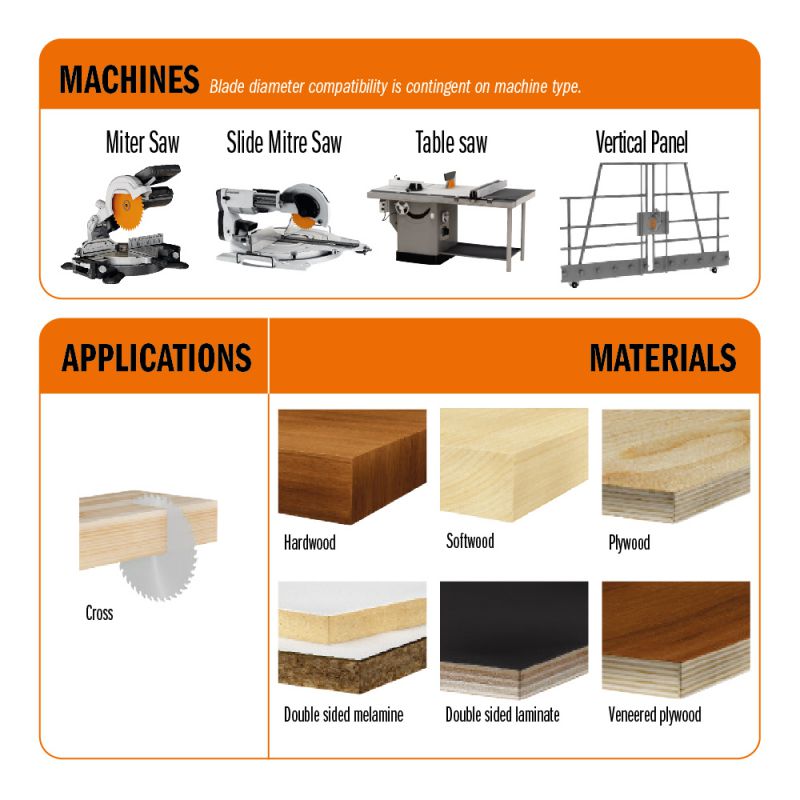 MACHINES Blade diameter compatibility is contingent on machine type.

Miter Saw
Slide Mitre Saw
Table saw
Vertical Panel

APPLICATIONS

Cross

MATERIALS

Hardwood
Softwood
Plywood
Double sided melamine
Double sided laminate
Veneered plywood